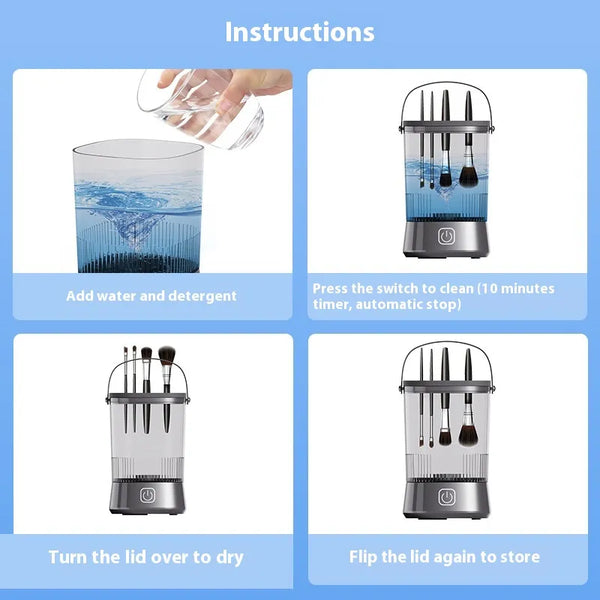 Instructions

Add water and detergent

Press the switch to clean (10 minutes timer, automatic stop)

Turn the lid over to dry

Flip the lid again to store